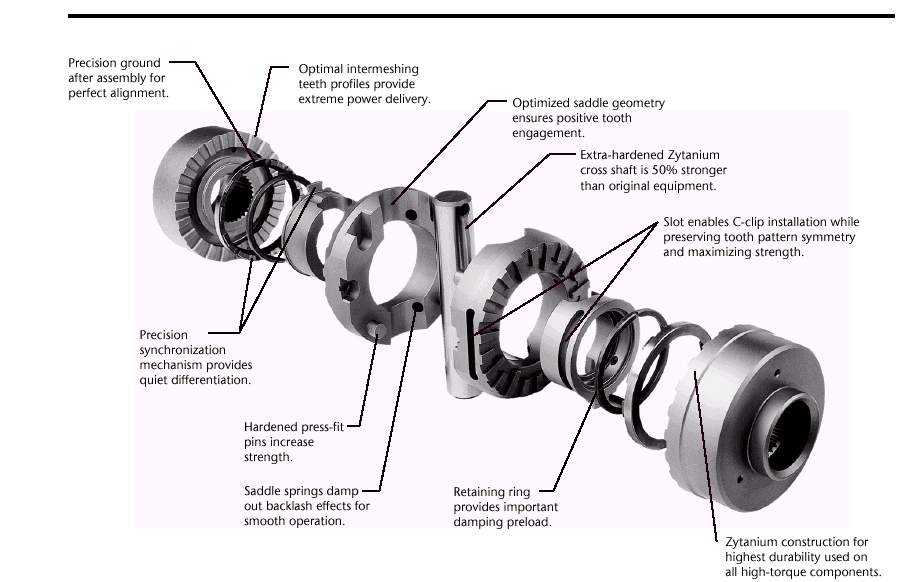 Precision ground after assembly for perfect alignment.

Optimal intermeshing teeth profiles provide extreme power delivery.

Optimized saddle geometry ensures positive tooth engagement.

Extra-hardened Zytanium cross shaft is 50% stronger than original equipment.

Slot enables C-clip installation while preserving tooth pattern symmetry and maximizing strength.

Precision synchronization mechanism provides quiet differentiation.

Hardened press-fit pins increase strength.

Saddle springs damp out backlash effects for smooth operation.

Retaining ring provides important damping preload.

Zytanium construction for highest durability used on all high-torque components.